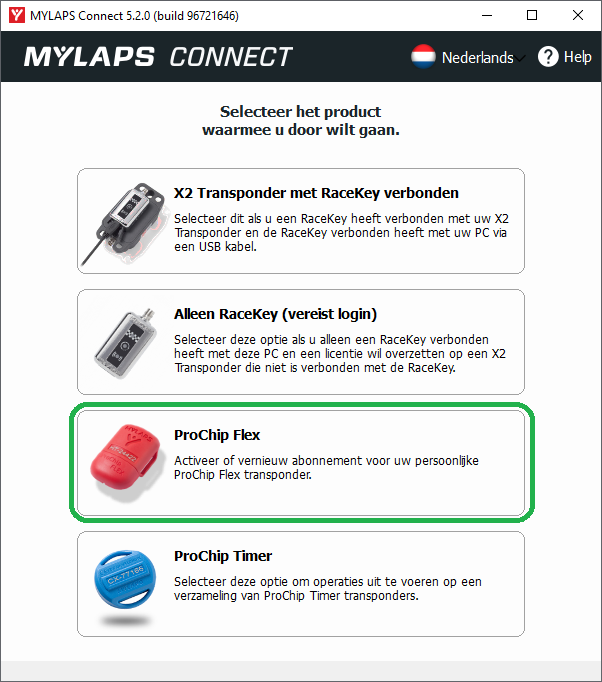 MYLAPS Connect 5.2.0 (build 96721646)

MYLAPS CONNECT

Nederlands

Help

Selecteer het product waarmee u door wilt gaan.

X2 Transponder met RaceKey verbonden

Selecteer dit als u een RaceKey heeft verbonden met uw X2 Transponder en de RaceKey verbonden heeft met uw PC via een USB kabel.

Alleen RaceKey (vereist login)

Selecteer deze optie als u alleen een RaceKey verbonden heeft met deze PC en een licentie wil overzetten op een X2 Transponder die niet is verbonden met de RaceKey.

MYLAPS
HT-24422
ProChip FLEX

ProChip Flex

Activeer of vernieuw abonnement voor uw persoonlijke ProChip Flex transponder.

CX-77166

ProChip Timer

Selecteer deze optie om operaties uit te voeren op een verzameling van ProChip Timer transponders.